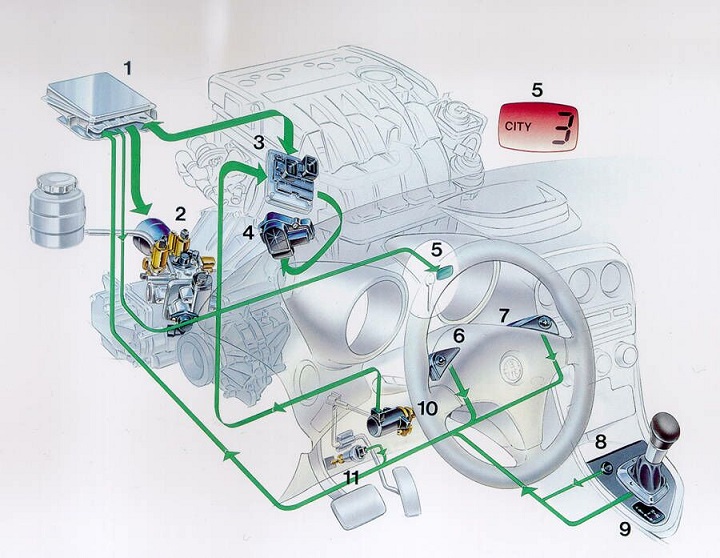 1
5
CITY 3
3
2
4
5
7
6
10
8
11
9