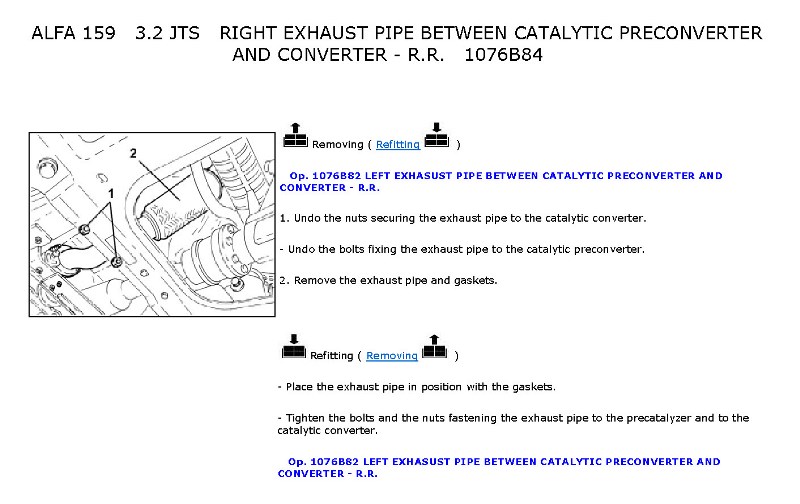 ALFA 159 3.2 JTS RIGHT EXHAUST PIPE BETWEEN CATALYTIC PRECONVERTER AND CONVERTER - R.R. 1076B84

2

1

Removing ( Refitting )

Op. 1076B82 LEFT EXHASUST PIPE BETWEEN CATALYTIC PRECONVERTER AND CONVERTER - R.R.

1. Undo the nuts securing the exhaust pipe to the catalytic converter.

- Undo the bolts fixing the exhaust pipe to the catalytic preconverter.

2. Remove the exhaust pipe and gaskets.

Refitting ( Removing )

- Place the exhaust pipe in position with the gaskets.

- Tighten the bolts and the nuts fastening the exhaust pipe to the precatalyzer and to the catalytic converter.

Op. 1076B82 LEFT EXHASUST PIPE BETWEEN CATALYTIC PRECONVERTER AND CONVERTER - R.R.