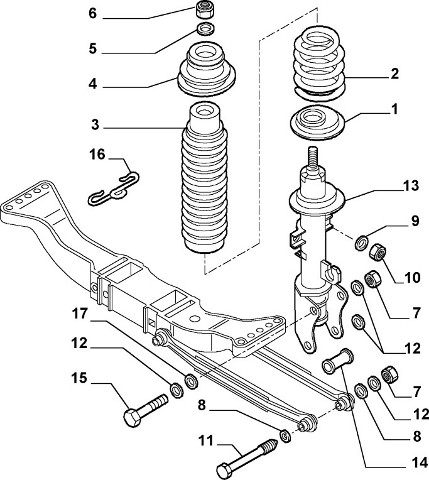 6
5
4
3
16
2
1
13
9
10
7
12
17
12
15
8
11
7
12
8
14