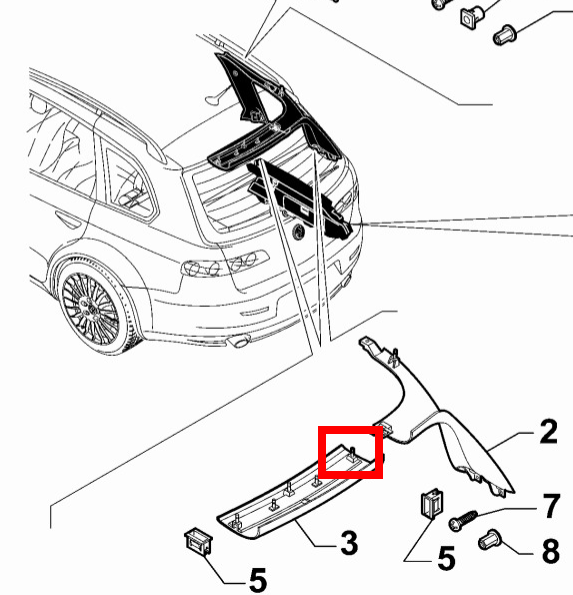 2
7
3
5
8
5