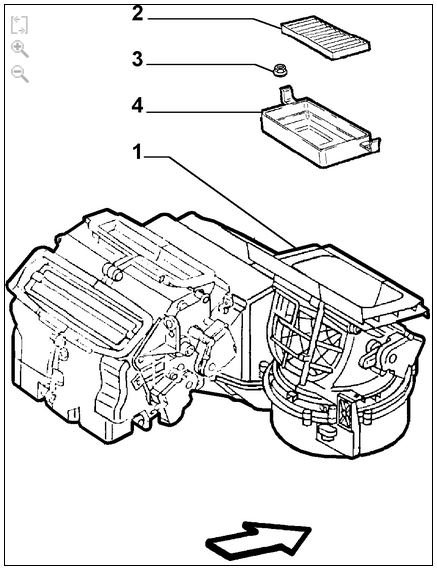 2
3
4
1