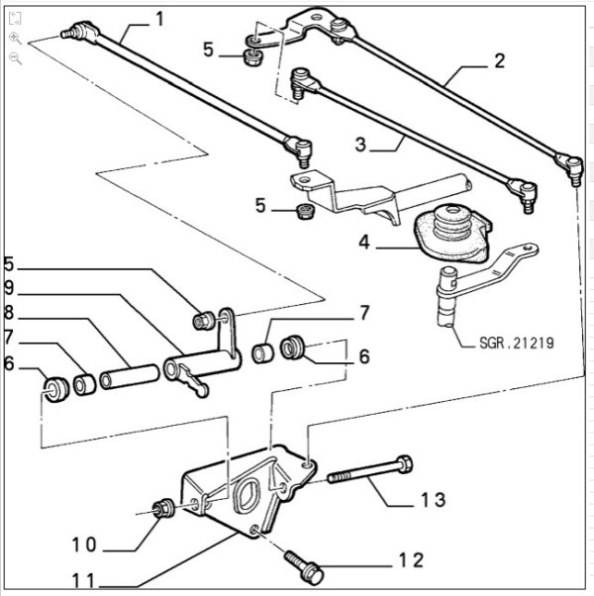 1
5
2
3
5
4
5
9
8
7
6
7
6
SGR.21219
13
10
12
11